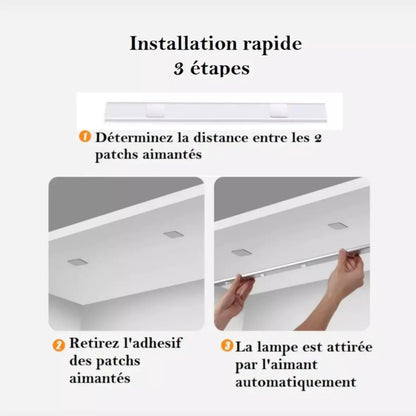 Installation rapide
3 étapes

1 Déterminez la distance entre les 2 patchs aimantés

2 Retirez l'adhesif des patchs aimantés

3 La lampe est attirée par l'aimant automatiquement