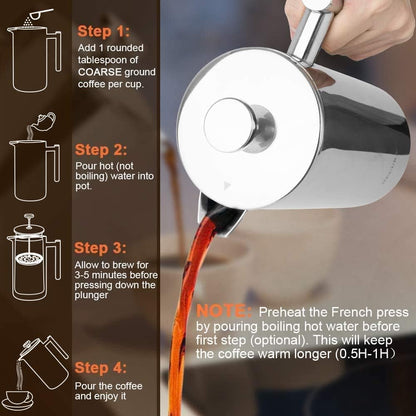 Step 1:
Add 1 rounded tablespoon of COARSE ground coffee per cup.

Step 2:
Pour hot (not boiling) water into pot.

Step 3:
Allow to brew for 3-5 minutes before pressing down the plunger

Step 4:
Pour the coffee and enjoy it

NOTE: Preheat the French press by pouring boiling hot water before first step (optional). This will keep the coffee warm longer (0.5H-1H）