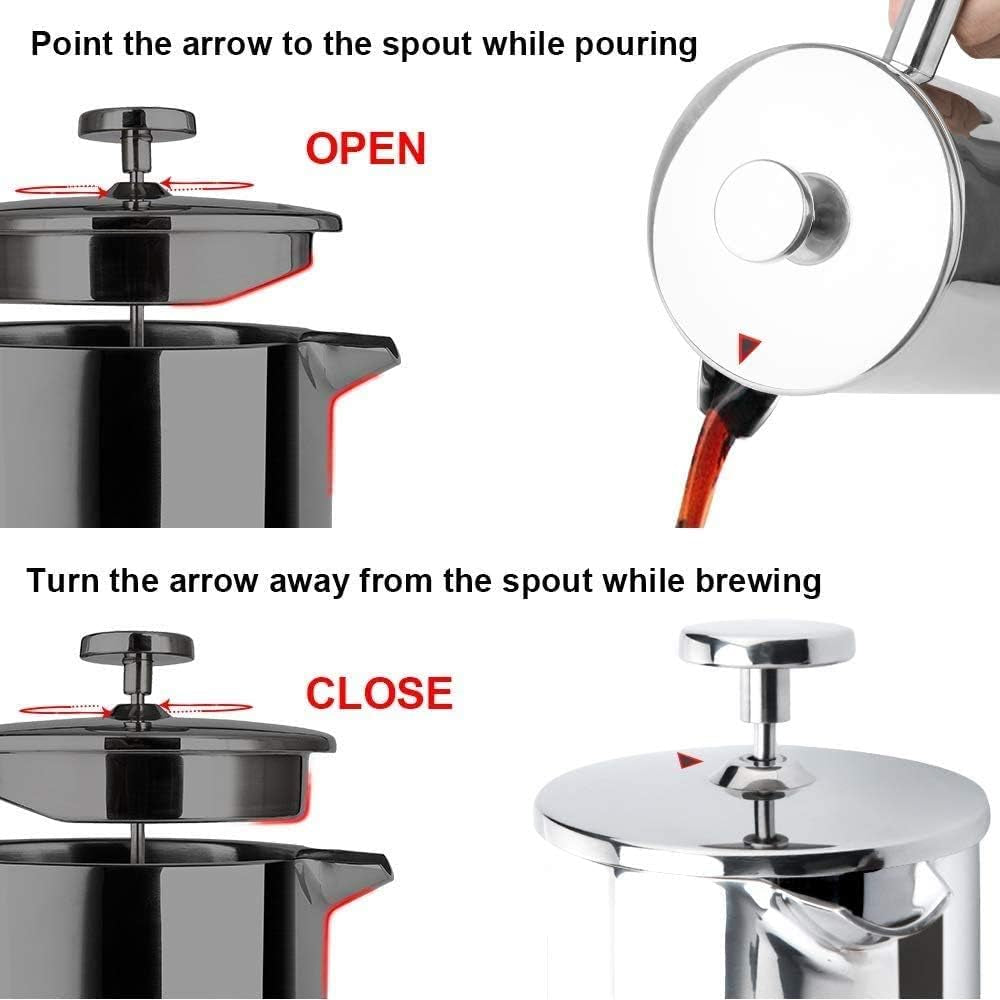 Point the arrow to the spout while pouring

OPEN

Turn the arrow away from the spout while brewing

CLOSE